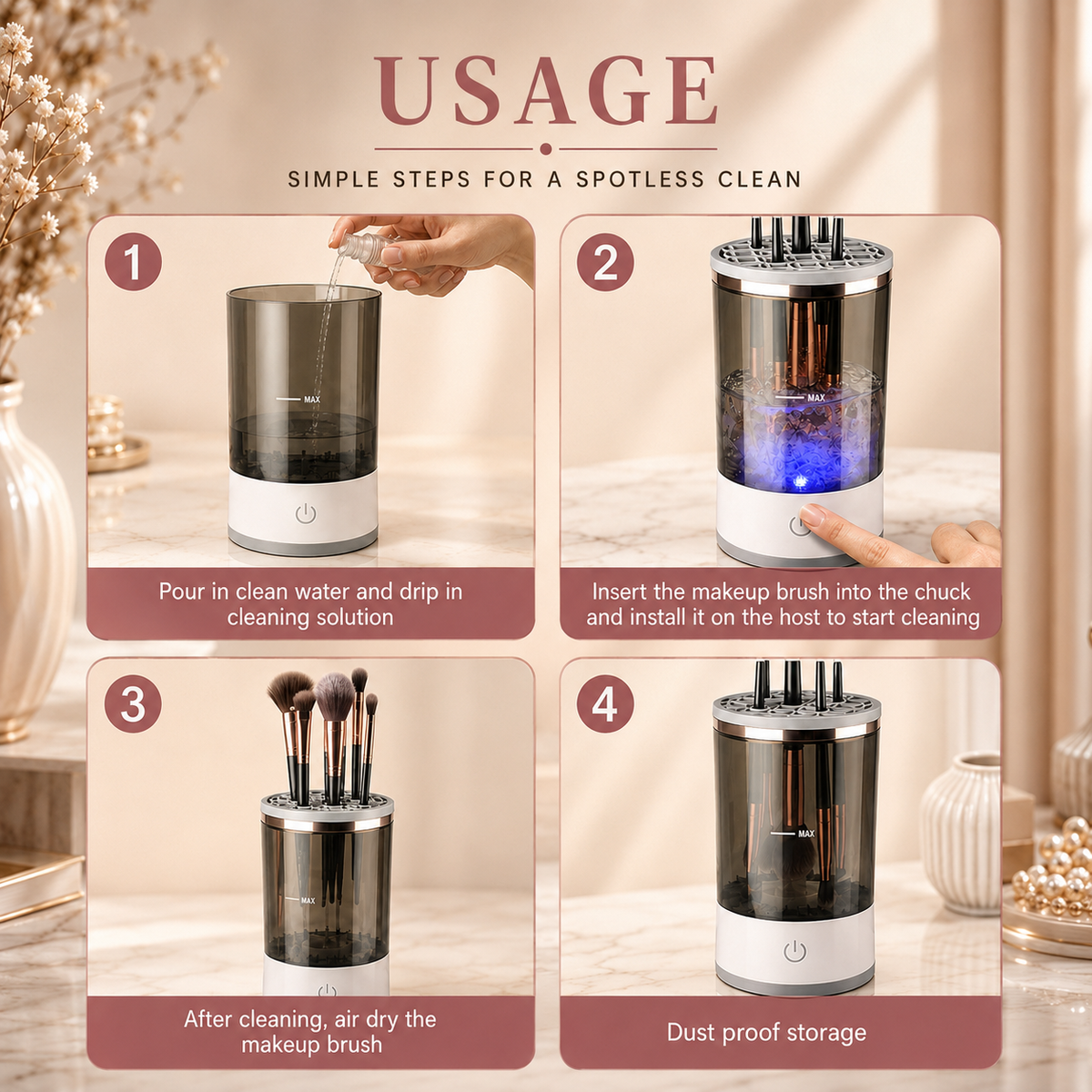 USAGE

SIMPLE STEPS FOR A SPOTLESS CLEAN

1

MAX

Pour in clean water and drip in cleaning solution

2

MAX

Insert the makeup brush into the chuck and install it on the host to start cleaning

3

MAX

After cleaning, air dry the makeup brush

4

MAX

Dust proof storage